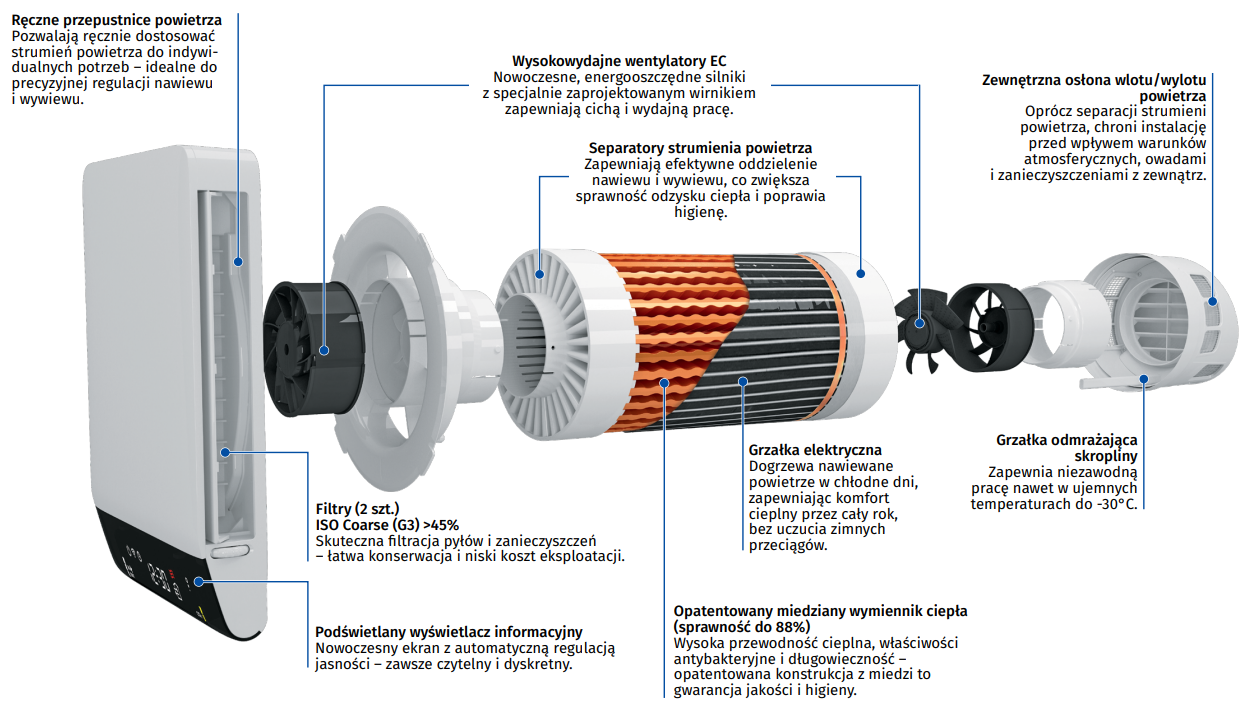 Ręczne przepustnice powietrza
Pozwalają ręcznie dostosować strumień powietrza do indywidualnych potrzeb – idealne do precyzyjnej regulacji nawiewu i wywiewu.

Wysokowydajne wentylatory EC
Nowoczesne, energooszczędne silniki z specjalnie zaprojektowanym wirnikiem zapewniają cichą i wydajną pracę.

Zewnętrzna osłona wlotu/wylotu powietrza
Oprócz separacji strumieni powietrza, chroni instalację przed wpływem warunków atmosferycznych, owadami i zanieczyszczeniami z zewnątrz.

Separatory strumienia powietrza
Zapewniają efektywne oddzielenie nawiewu i wywiewu, co zwiększa sprawność odzysku ciepła i poprawia higienę.

Grzałka elektryczna
Dogrzewa nawiewane powietrze w chłodne dni, zapewniając komfort cieplny przez cały rok, bez uczucia zimnych przeciągów.

Grzałka odmrażająca skropliny
Zapewnia niezawodną pracę nawet w ujemnych temperaturach do -30°C.

Filtry (2 szt.)
ISO Coarse (G3) >45%
Skuteczna filtracja pyłów i zanieczyszczeń – łatwa konserwacja i niski koszt eksploatacji.

Podświetlany wyświetlacz informacyjny
Nowoczesny ekran z automatyczną regulacją jasności – zawsze czytelny i dyskretny.

Opatentowany miedziany wymiennik ciepła (sprawność do 88%)
Wysoka przewodność cieplna, właściwości antybakteryjne i długowieczność – opatentowana konstrukcja z miedzi to gwarancja jakości i higieny.