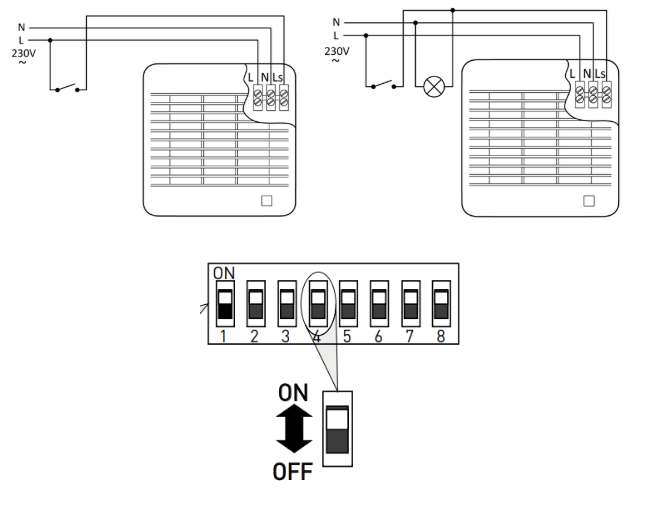 N
L
230V
~
L N Ls

N
L
230V
~
L N Ls

ON
1 2 3 4 5 6 7 8

ON
OFF