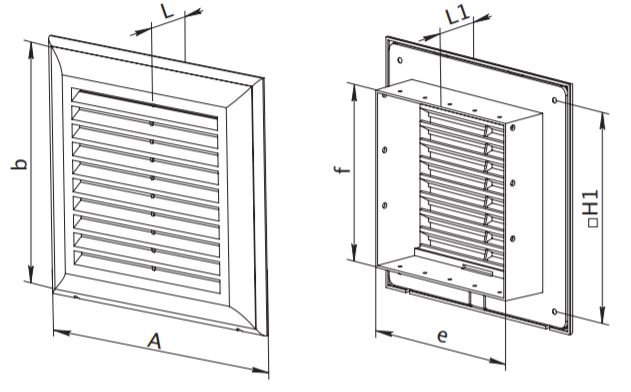 L
b
A
L1
f
□H1
e