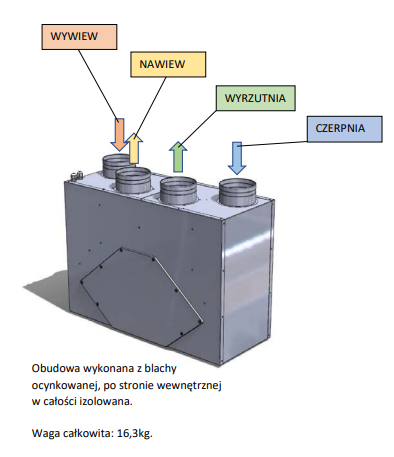 WYWIEW

NAWIEW

WYRZUTNIA

CZERPNIA

Obudowa wykonana z blachy ocynkowanej, po stronie wewnętrznej w całości izolowana.

Waga całkowita: 16,3kg.